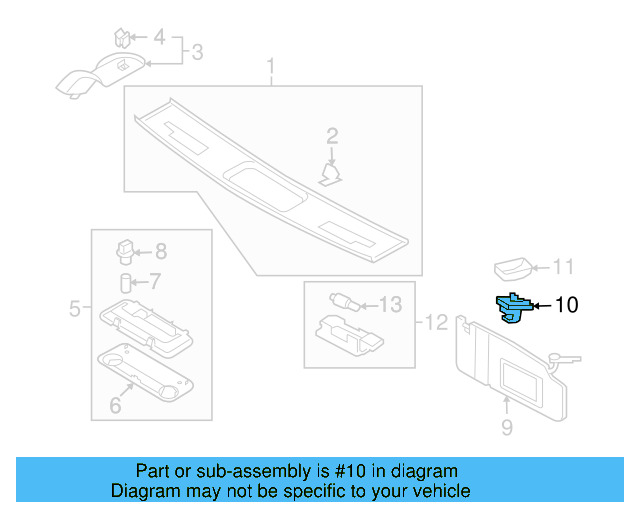 4
3
1
2
8
7
5
6
11
10
13
12
9

Part or sub-assembly is #10 in diagram
Diagram may not be specific to your vehicle