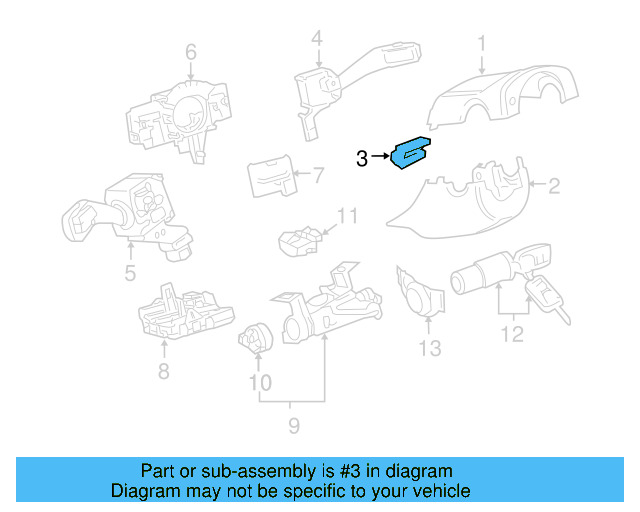 6
4
1
3
7
2
11
5
8
10
9
13
12

Part or sub-assembly is #3 in diagram
Diagram may not be specific to your vehicle