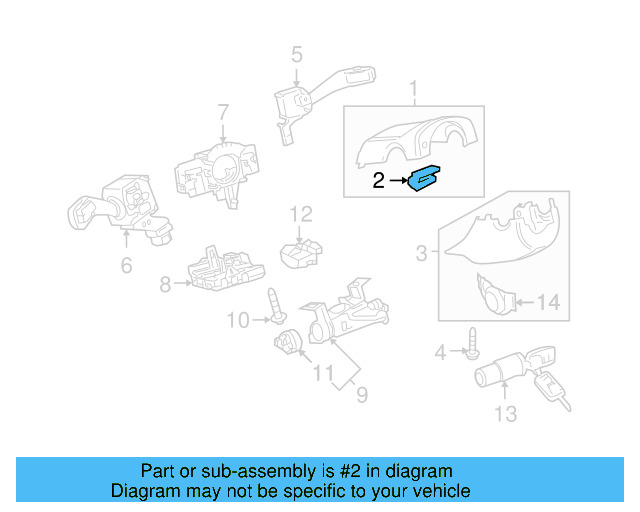 5
1
7
2
12
3
6
8
14
10
4
11
9
13

Part or sub-assembly is #2 in diagram
Diagram may not be specific to your vehicle