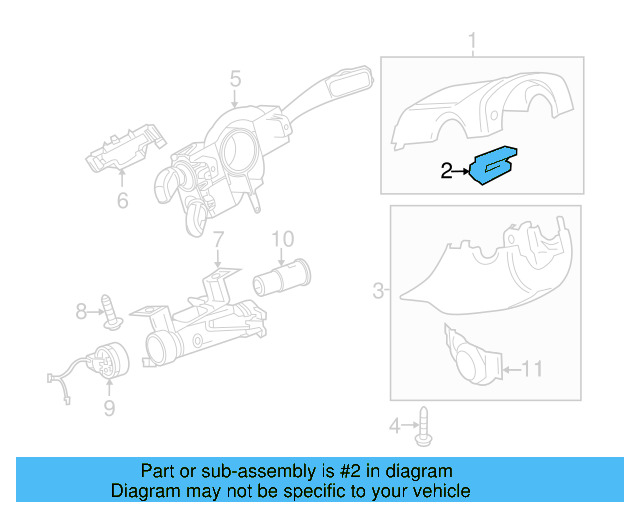 1
5
2
6
7
10
3
8
11
9
4

Part or sub-assembly is #2 in diagram
Diagram may not be specific to your vehicle