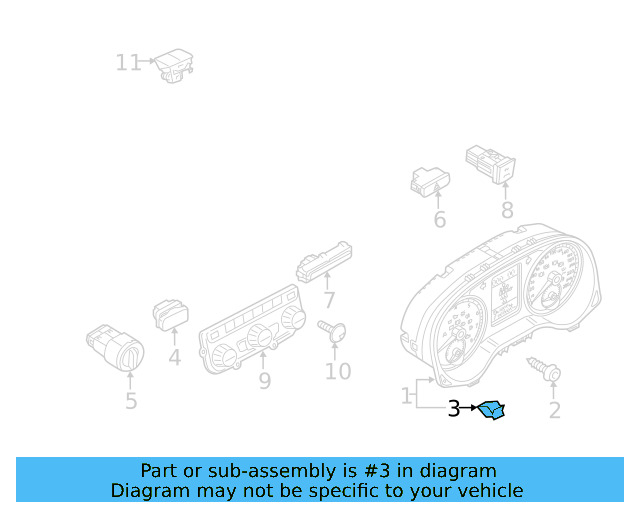 11
8
6
7
4
5
9
10
1
3
2

Part or sub-assembly is #3 in diagram
Diagram may not be specific to your vehicle