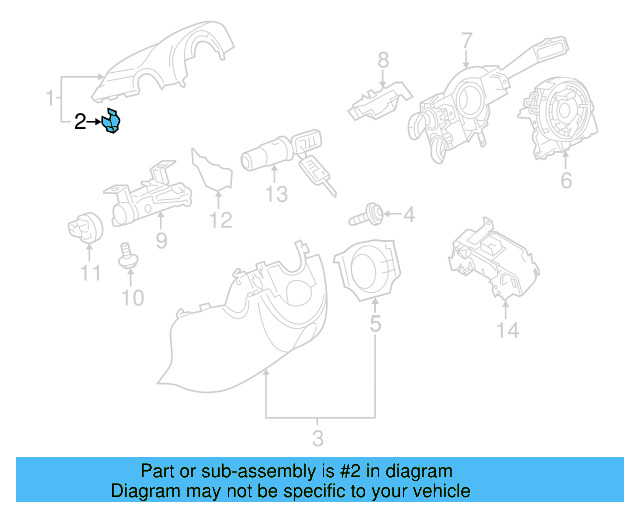 1
2
8
7
6
13
12
4
9
11
10
5
14
3

Part or sub-assembly is #2 in diagram
Diagram may not be specific to your vehicle