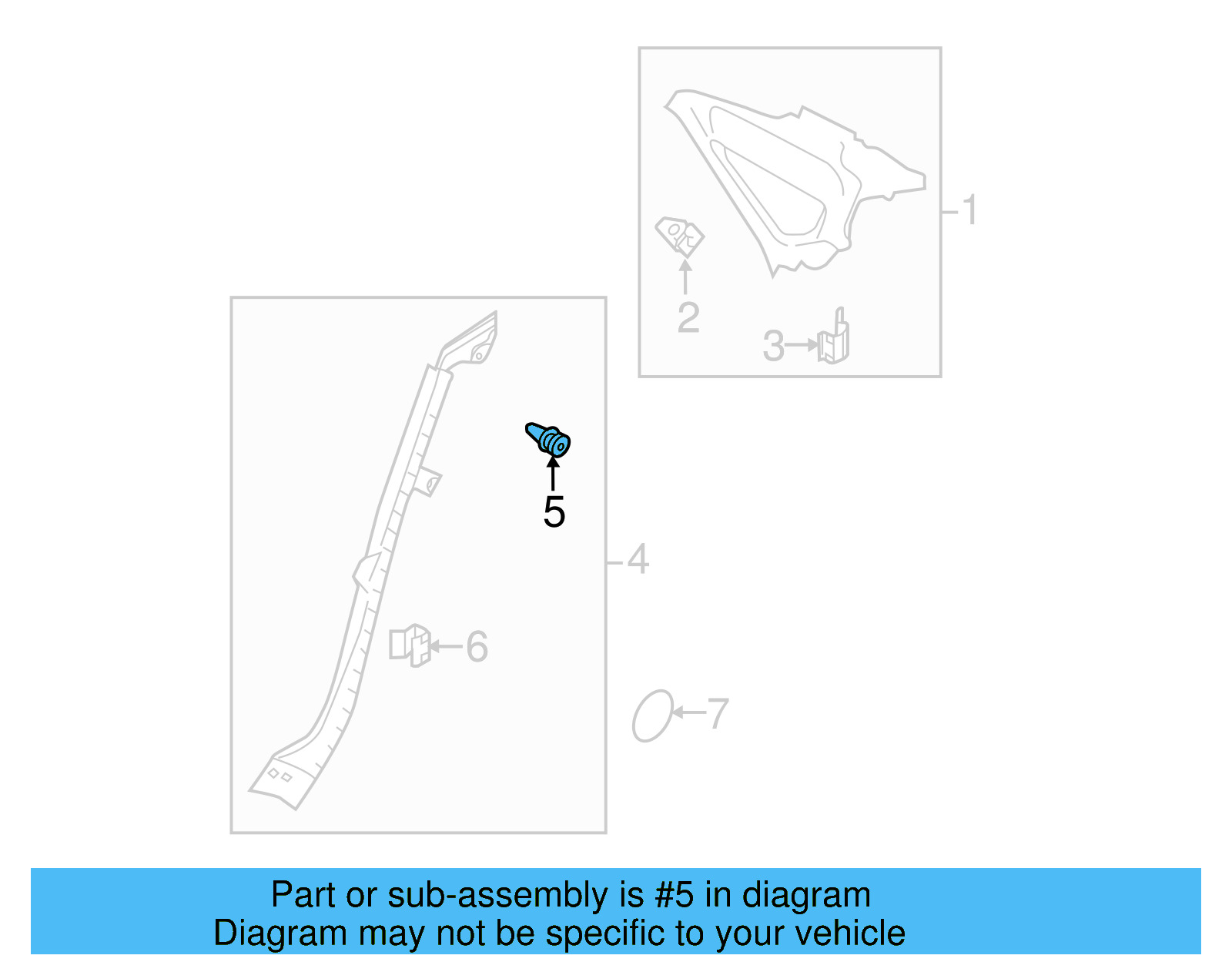 1

2

3

5

4

6

7

Part or sub-assembly is #5 in diagram
Diagram may not be specific to your vehicle