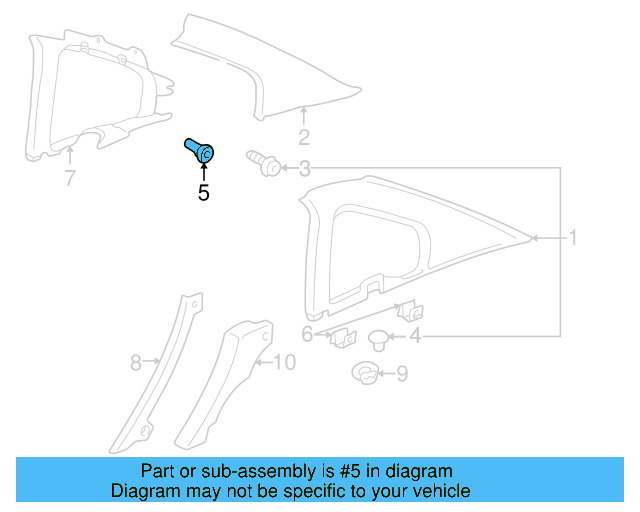 7
2
5
3
1
6
4
8
10
9

Part or sub-assembly is #5 in diagram
Diagram may not be specific to your vehicle