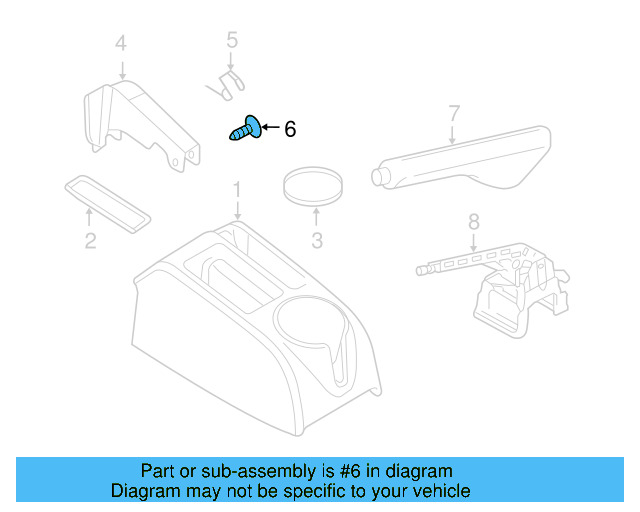 4
5
6
7
1
2
3
8

Part or sub-assembly is #6 in diagram
Diagram may not be specific to your vehicle