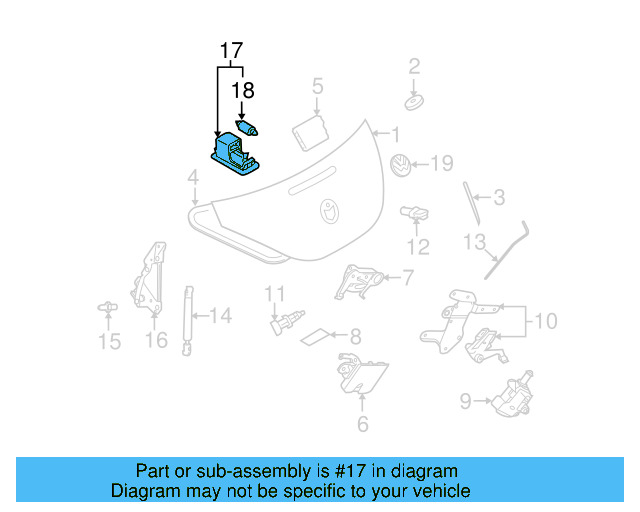 17
18
5
2
1
19
4
3
12
13
7
11
14
10
15
16
8
6
9

Part or sub-assembly is #17 in diagram
Diagram may not be specific to your vehicle