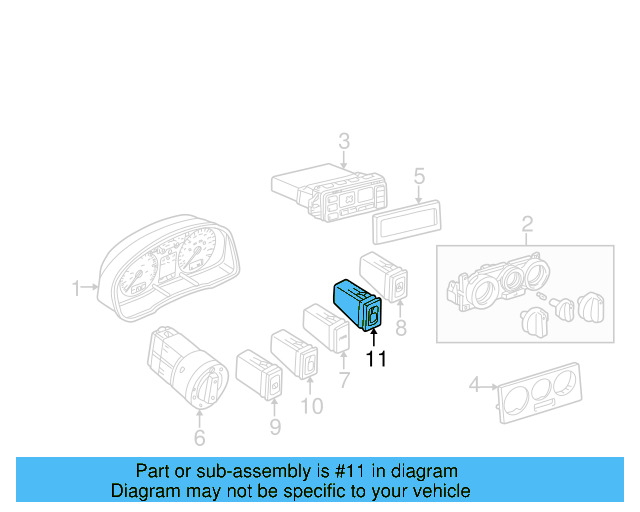 3
5
2
1
8
11
7
10
9
6
4

Part or sub-assembly is #11 in diagram
Diagram may not be specific to your vehicle