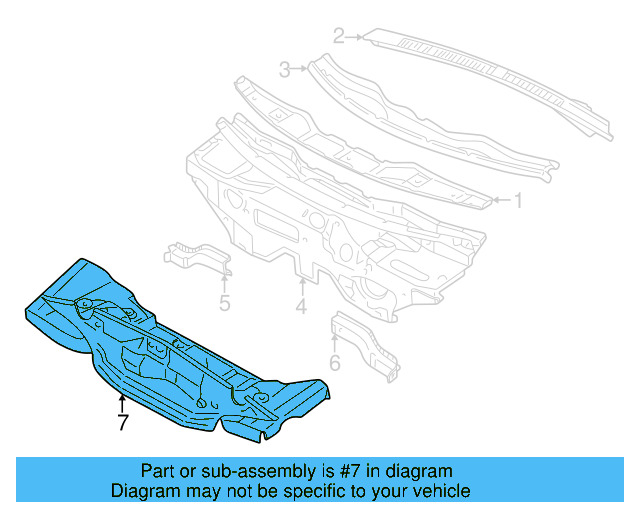 2
3
1
5
4
6
7

Part or sub-assembly is #7 in diagram
Diagram may not be specific to your vehicle