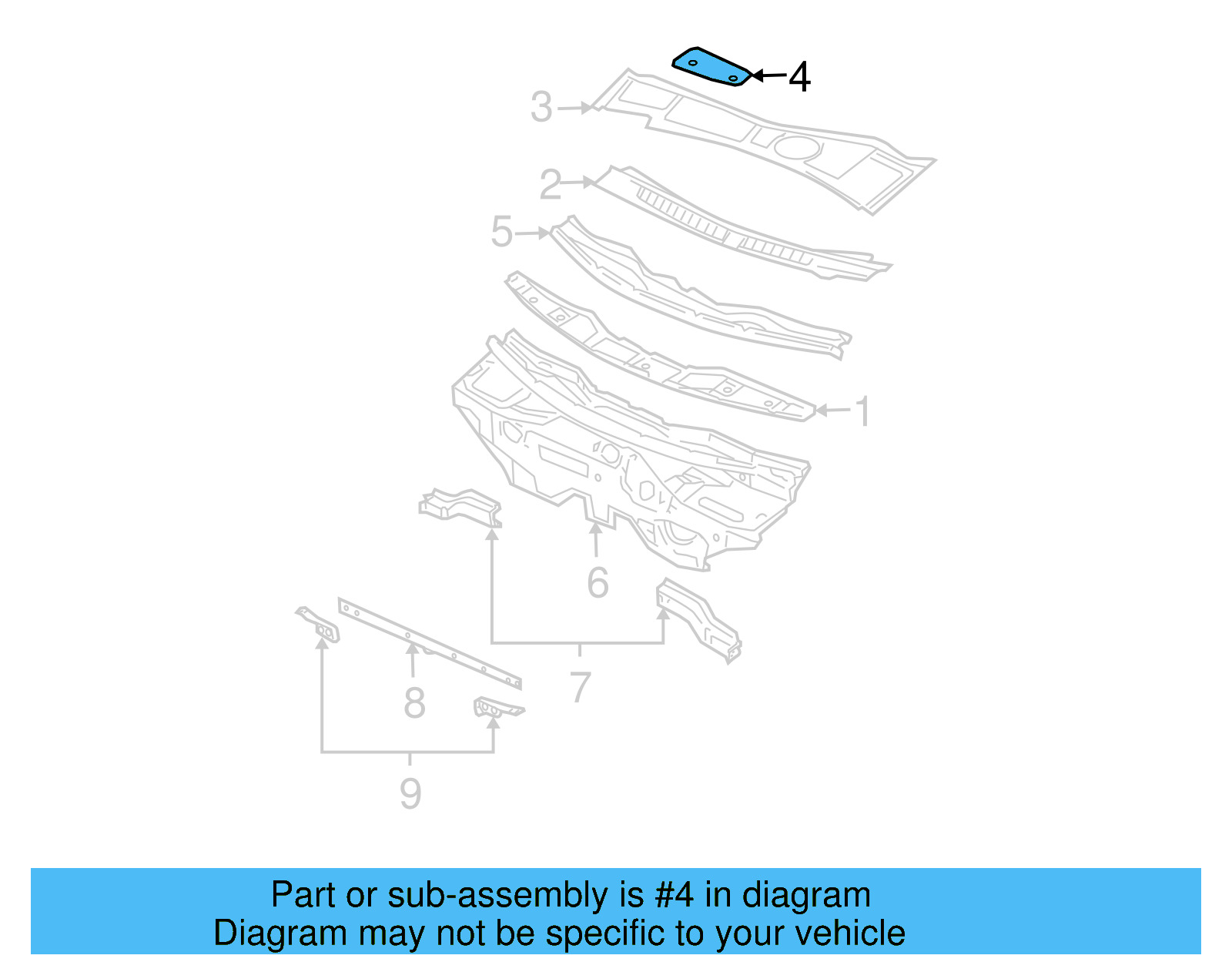 4
3
2
5
1
6
7
8
9

Part or sub-assembly is #4 in diagram
Diagram may not be specific to your vehicle