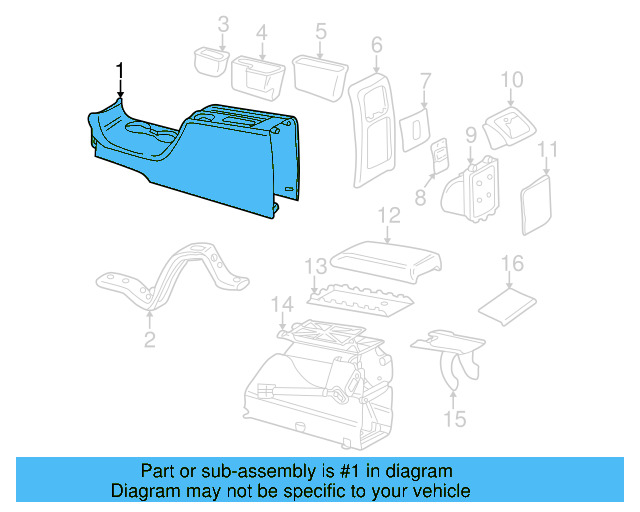 1
3
4
5
6
7
10
9
11
8
12
13
16
14
2
15

Part or sub-assembly is #1 in diagram
Diagram may not be specific to your vehicle