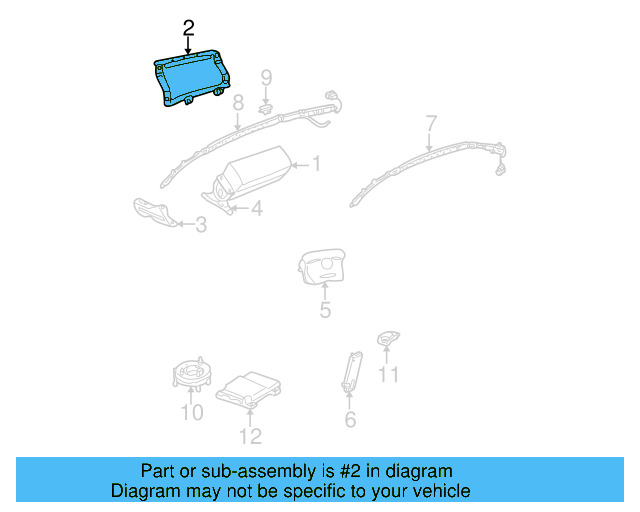 2
9
8
7
1
4
3
5
11
10
12
6

Part or sub-assembly is #2 in diagram
Diagram may not be specific to your vehicle