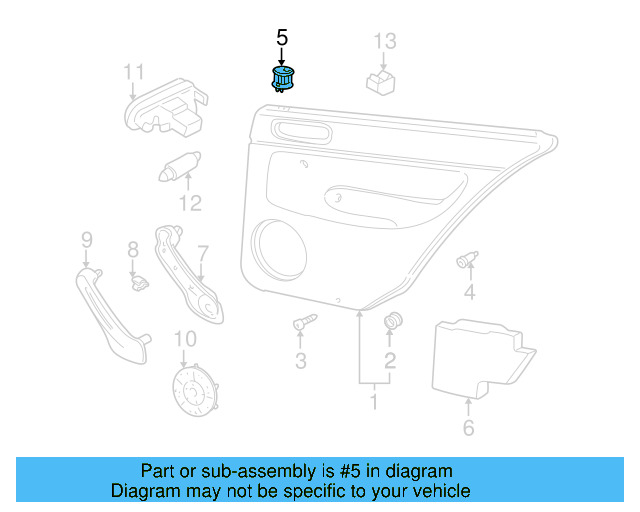 5
13
11
12
9
8
7
4
10
3
2
1
6

Part or sub-assembly is #5 in diagram
Diagram may not be specific to your vehicle