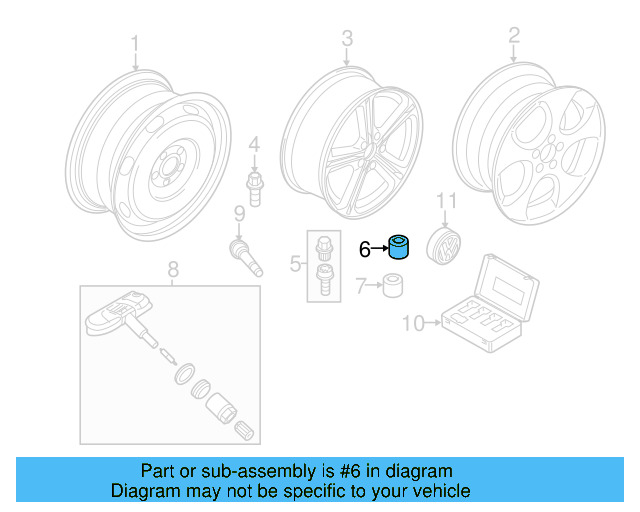 1
3
2
4
9
11
6
5
7
8
10

Part or sub-assembly is #6 in diagram
Diagram may not be specific to your vehicle