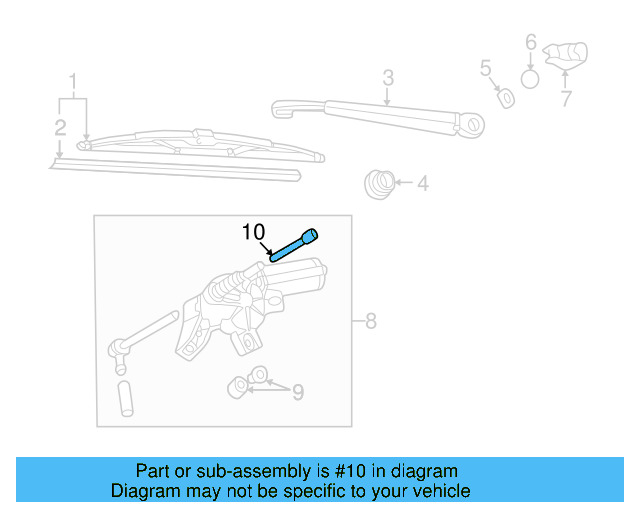 1
2
3
5
6
7
4
10
8
9

Part or sub-assembly is #10 in diagram
Diagram may not be specific to your vehicle