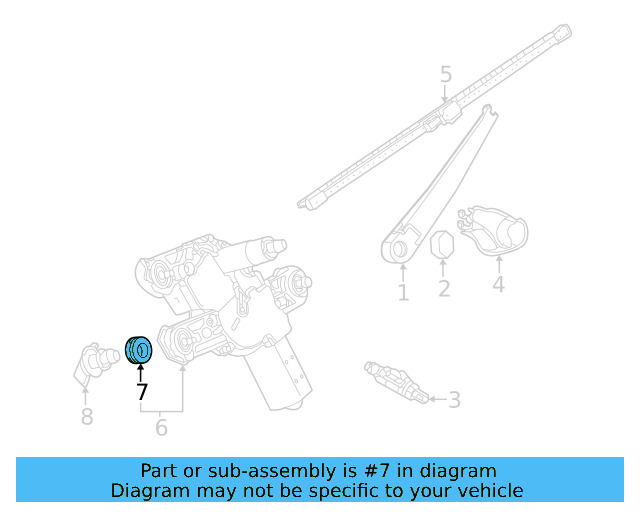 5

1

2

4

7

8

6

3

Part or sub-assembly is #7 in diagram
Diagram may not be specific to your vehicle