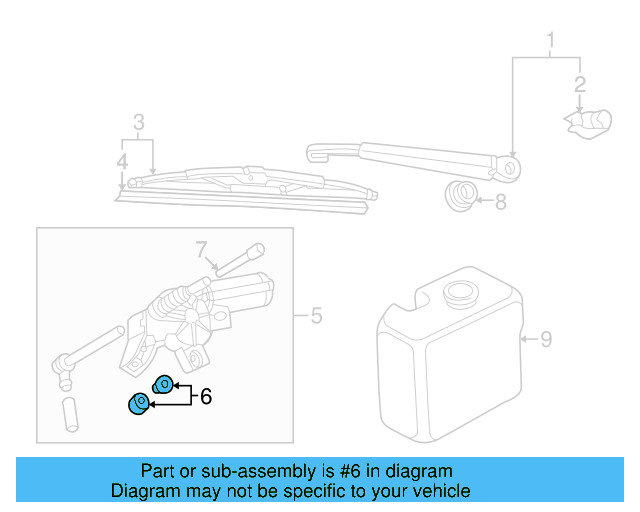 1
2
3
4
8
7
5
9
6

Part or sub-assembly is #6 in diagram
Diagram may not be specific to your vehicle