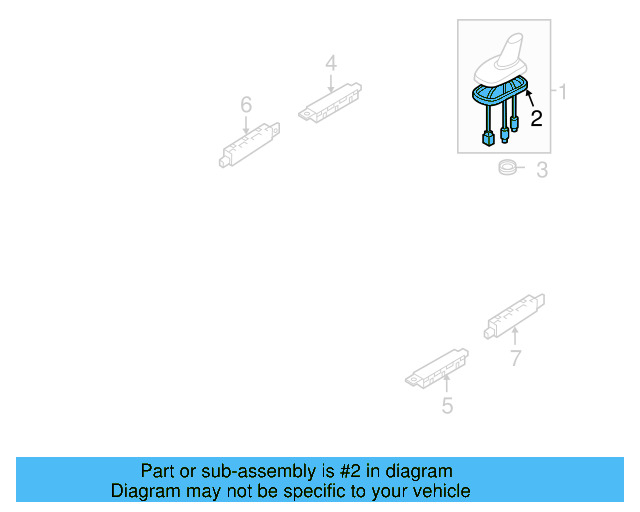 4

6

1

2

3

7

5

Part or sub-assembly is #2 in diagram
Diagram may not be specific to your vehicle