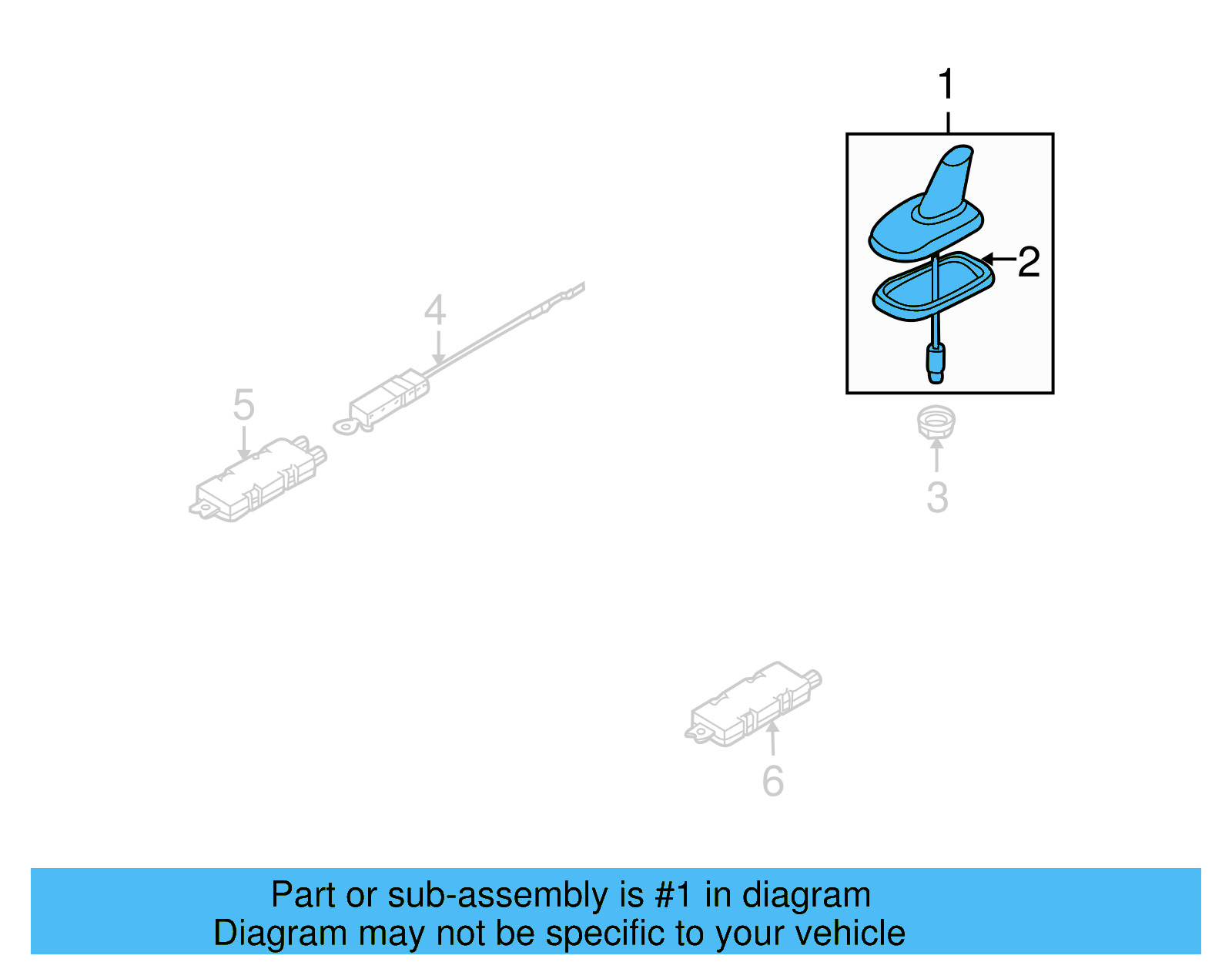 1

2

4

5

3

6

Part or sub-assembly is #1 in diagram
Diagram may not be specific to your vehicle