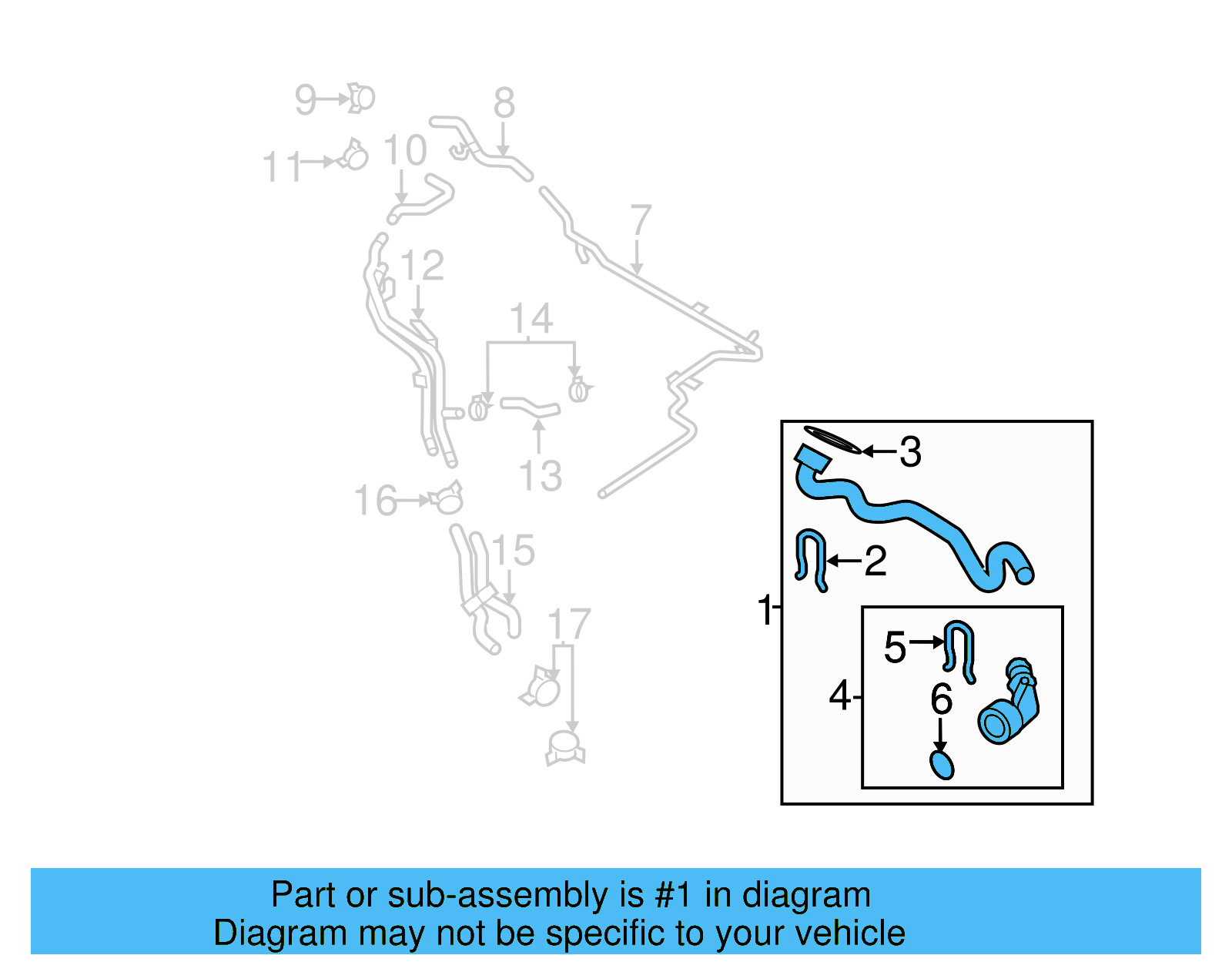 9
8
11
10
7
12
14
13
16
15
17
3
2
1
5
4
6

Part or sub-assembly is #1 in diagram
Diagram may not be specific to your vehicle