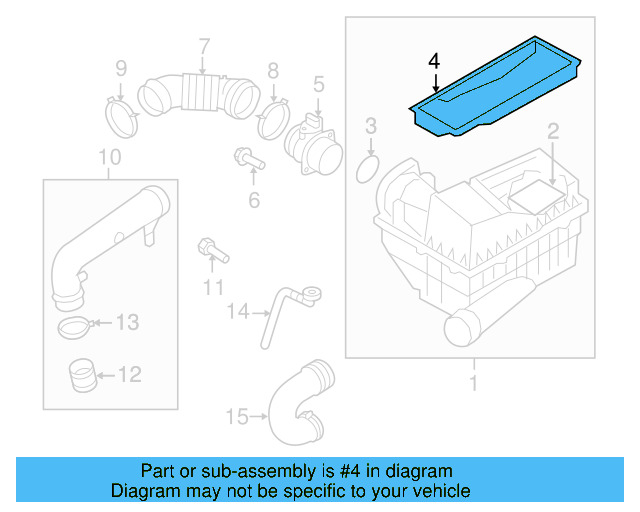 7
9
8
5
4
3
2
10
6
11
14
13
12
15
1

Part or sub-assembly is #4 in diagram
Diagram may not be specific to your vehicle