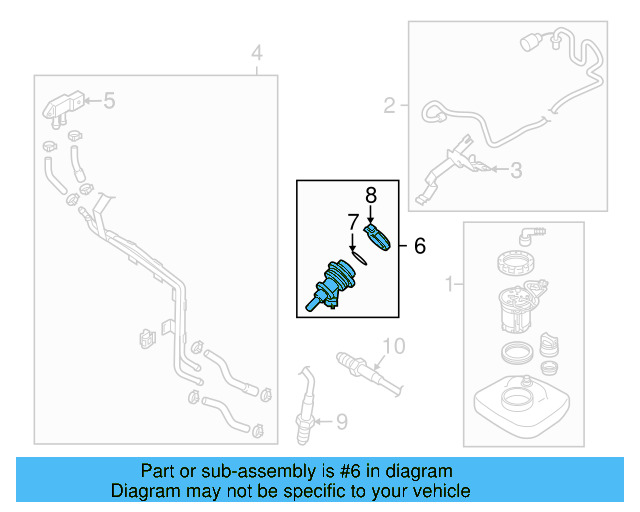 4
5
2
3
8
7
6
1
10
9

Part or sub-assembly is #6 in diagram
Diagram may not be specific to your vehicle