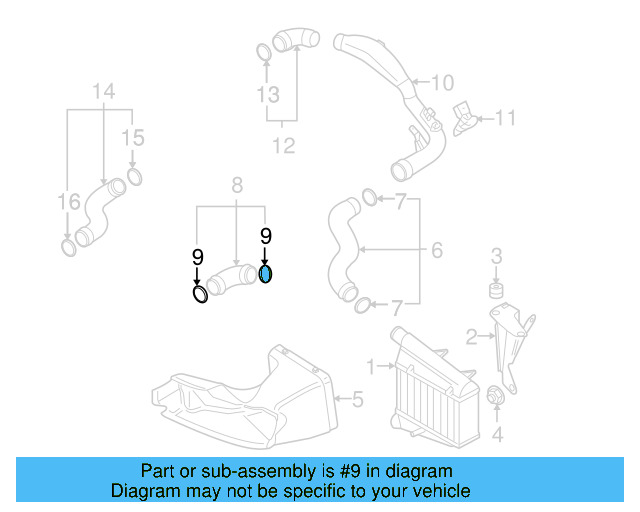 14
15
16
13
12
10
11
8
9
9
7
6
7
3
2
1
5
4

Part or sub-assembly is #9 in diagram
Diagram may not be specific to your vehicle