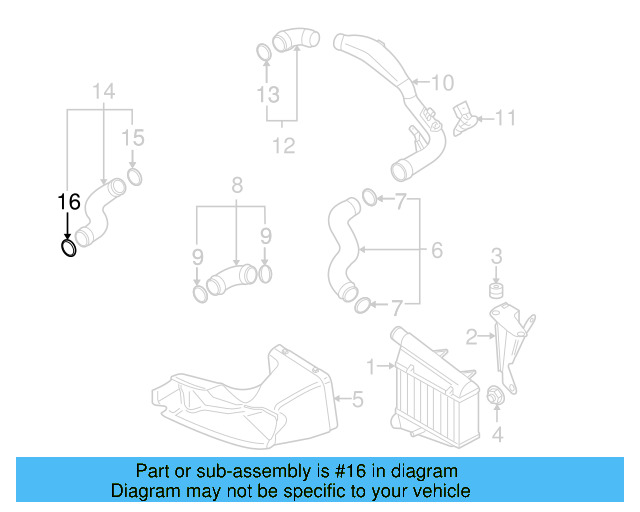 14
15
16
13
12
10
11
8
9
9
7
6
7
3
2
1
5
4

Part or sub-assembly is #16 in diagram
Diagram may not be specific to your vehicle