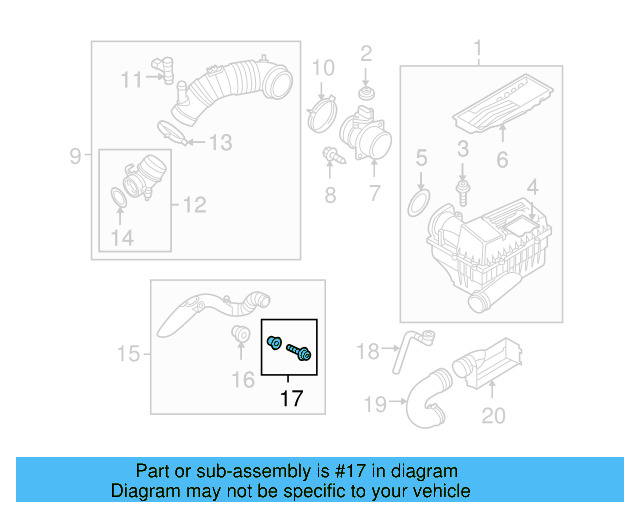 1
2
10
11
13
9
12
14
8
7
5
3
6
4
15
16
17
18
19
20

Part or sub-assembly is #17 in diagram
Diagram may not be specific to your vehicle