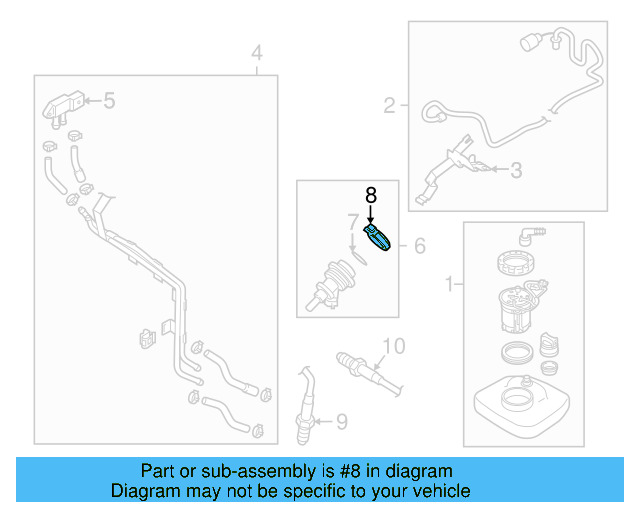 4
5
2
3
8
7
6
1
10
9

Part or sub-assembly is #8 in diagram
Diagram may not be specific to your vehicle