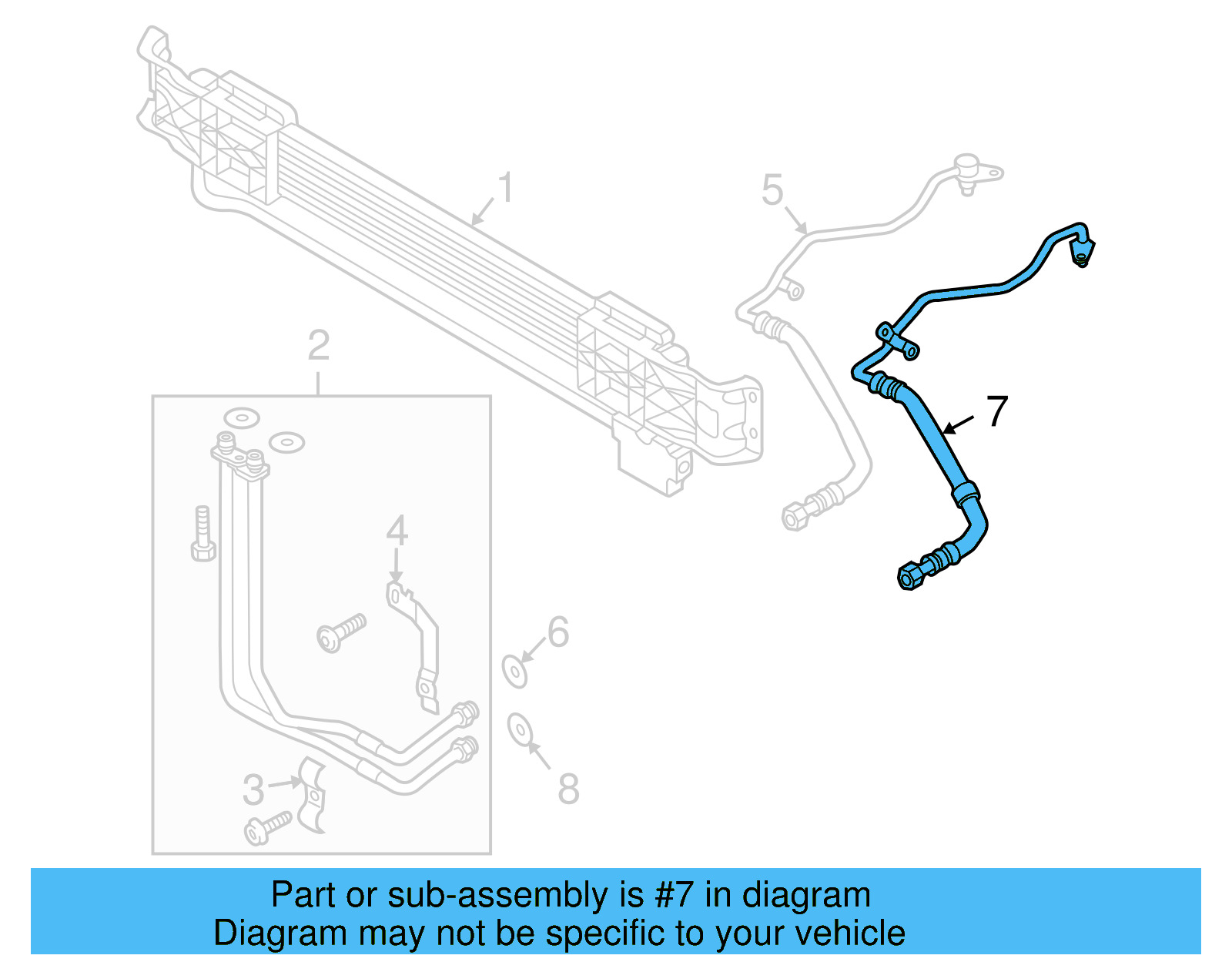 1
5
2
7
4
6
3
8

Part or sub-assembly is #7 in diagram
Diagram may not be specific to your vehicle