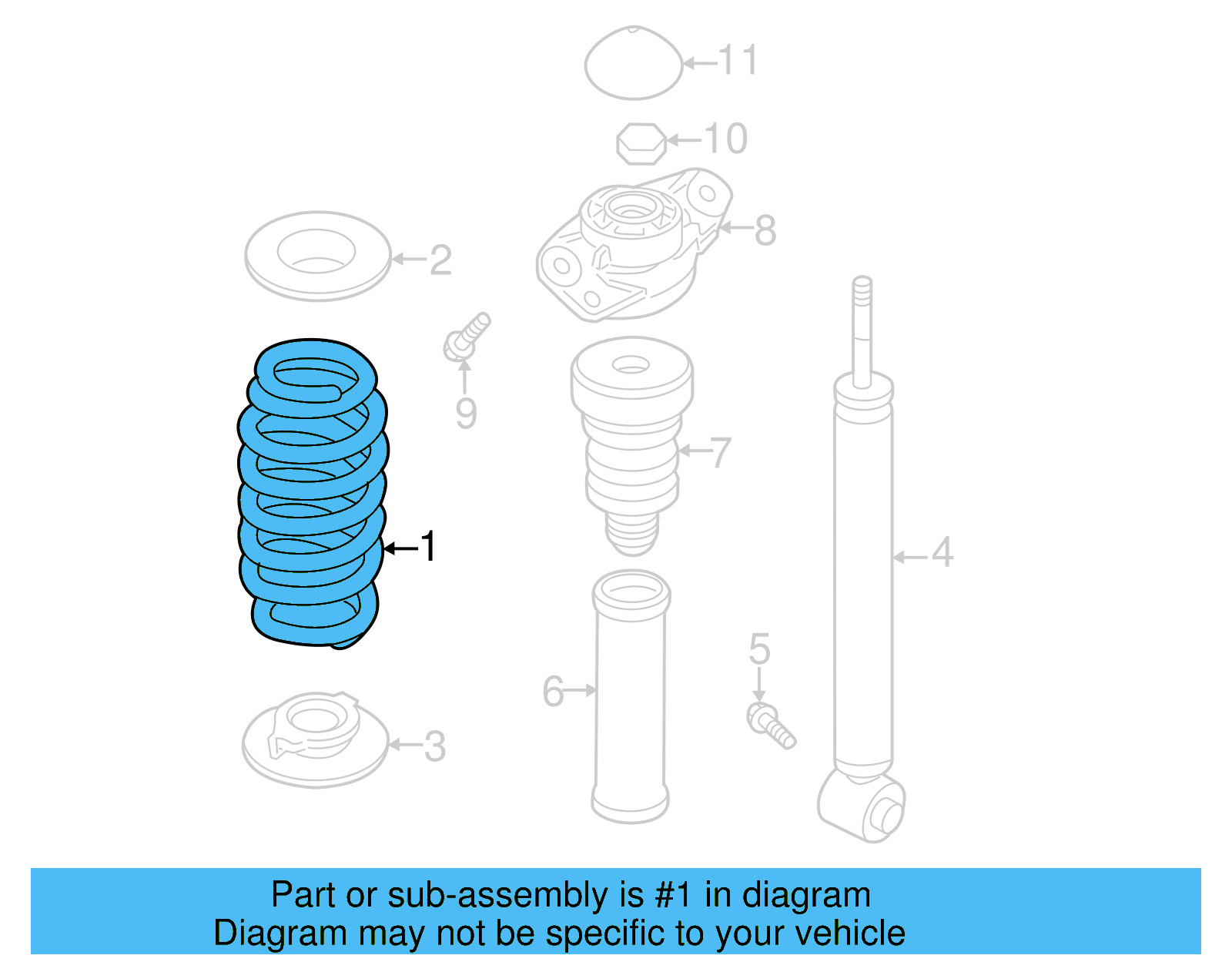 11
10
8
2
9
7
1
4
5
6
3

Part or sub-assembly is #1 in diagram
Diagram may not be specific to your vehicle