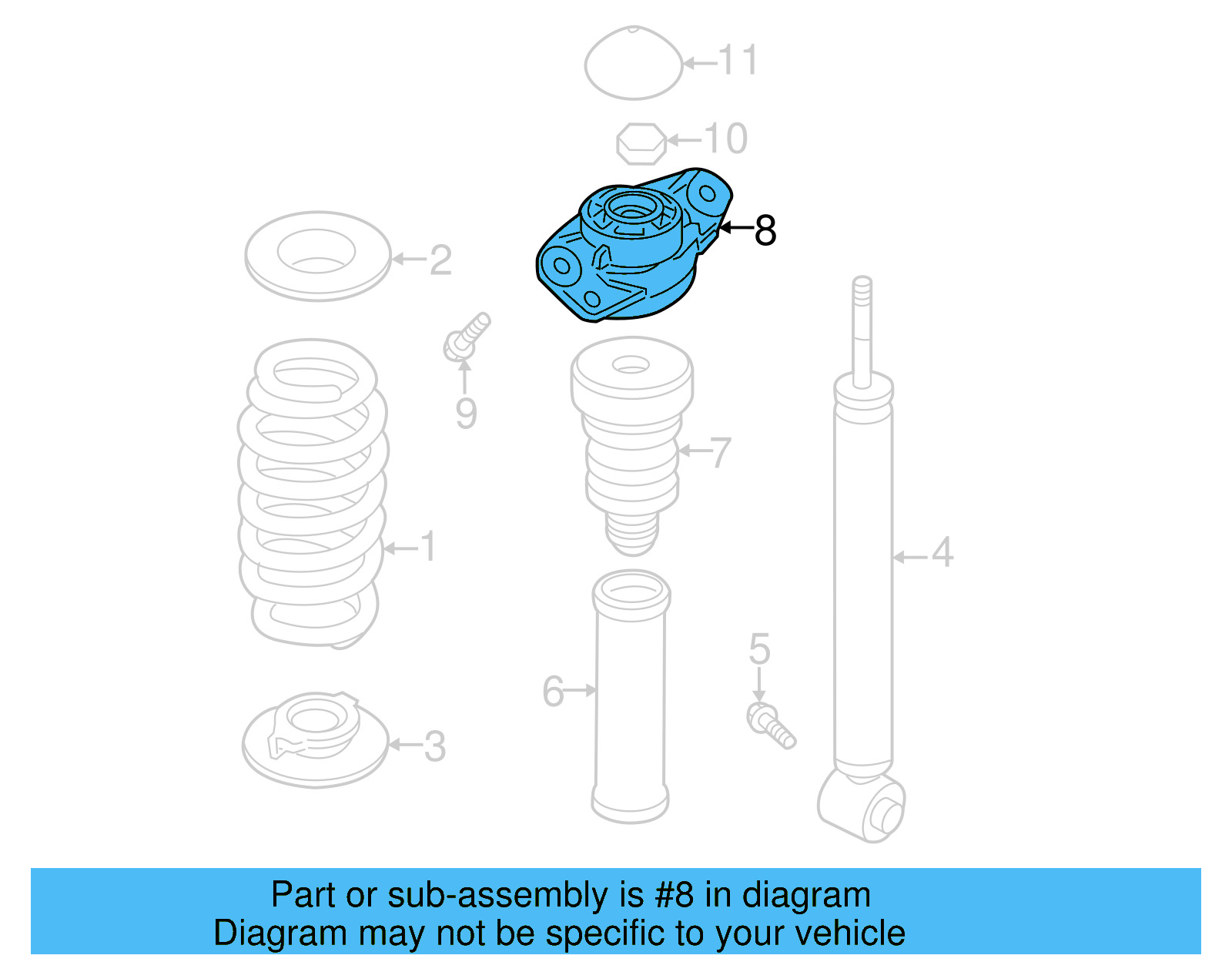 11
10
8
2
9
7
1
4
5
6
3

Part or sub-assembly is #8 in diagram
Diagram may not be specific to your vehicle