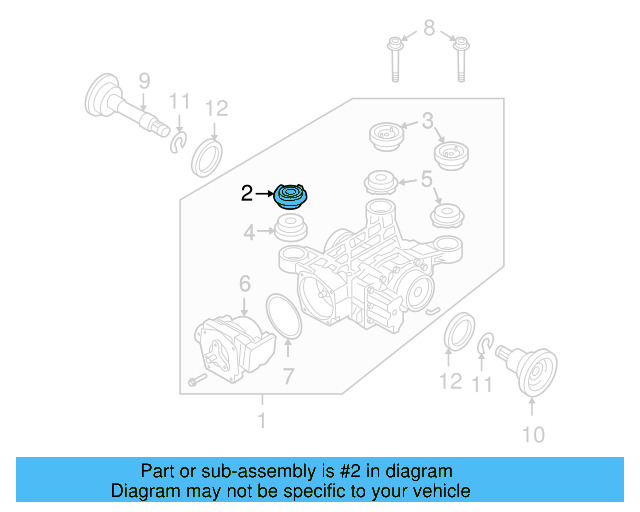 8
9
11
12
3
2
5
4
6
7
12
11
1
10

Part or sub-assembly is #2 in diagram
Diagram may not be specific to your vehicle