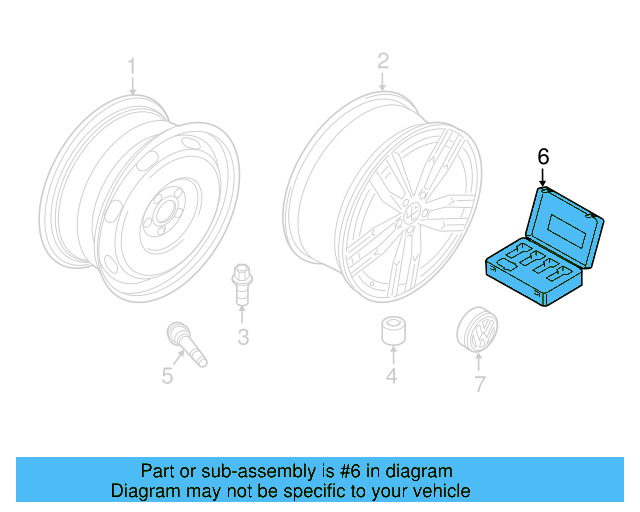 1
2
6
3
5
4
7

Part or sub-assembly is #6 in diagram
Diagram may not be specific to your vehicle