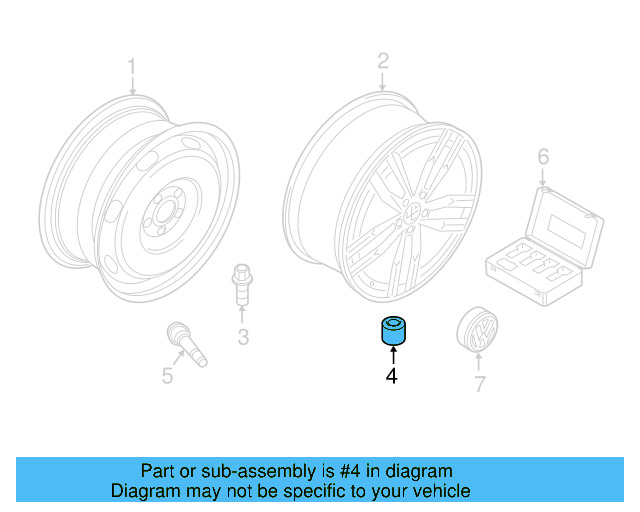 1
2
6
3
5
4
7

Part or sub-assembly is #4 in diagram
Diagram may not be specific to your vehicle