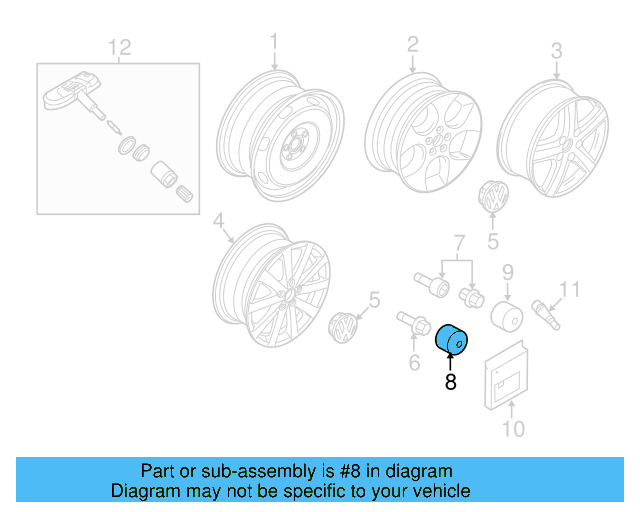 12
1
2
3
4
5
7
9
11
5
6
8
10

Part or sub-assembly is #8 in diagram
Diagram may not be specific to your vehicle