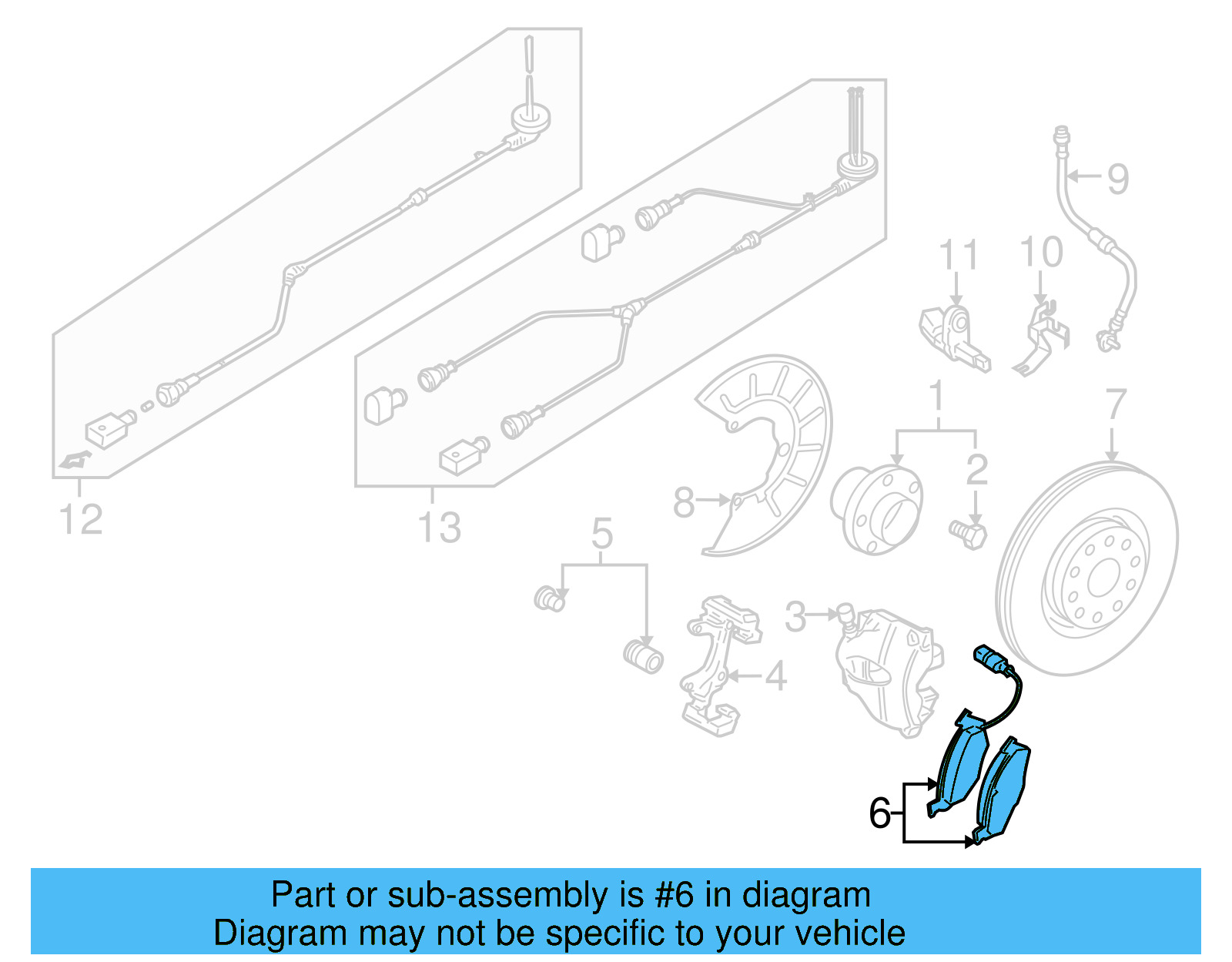 9
11
10
1
7
2
8
12
13
5
3
4
6

Part or sub-assembly is #6 in diagram
Diagram may not be specific to your vehicle