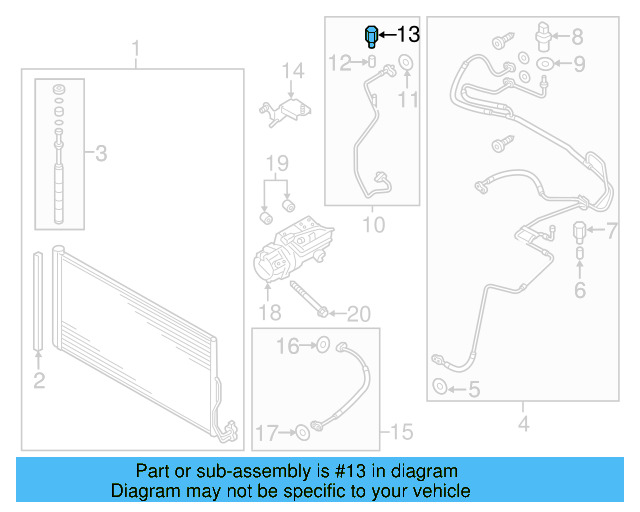 1
3
2
14
19
18
20
13
12
11
10
16
17
15
8
9
7
6
5
4

Part or sub-assembly is #13 in diagram
Diagram may not be specific to your vehicle