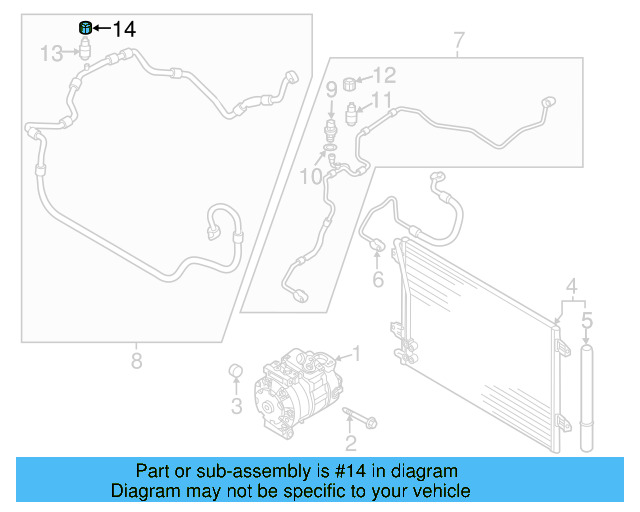 14
13
7
12
9
11
10
6
4
5
8
1
3
2

Part or sub-assembly is #14 in diagram
Diagram may not be specific to your vehicle