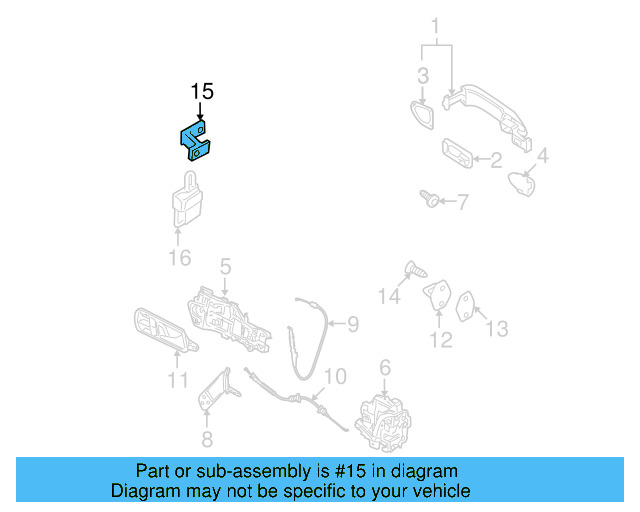 15

1

3

2

4

7

16

5

14

12

13

9

11

10

6

8

Part or sub-assembly is #15 in diagram
Diagram may not be specific to your vehicle