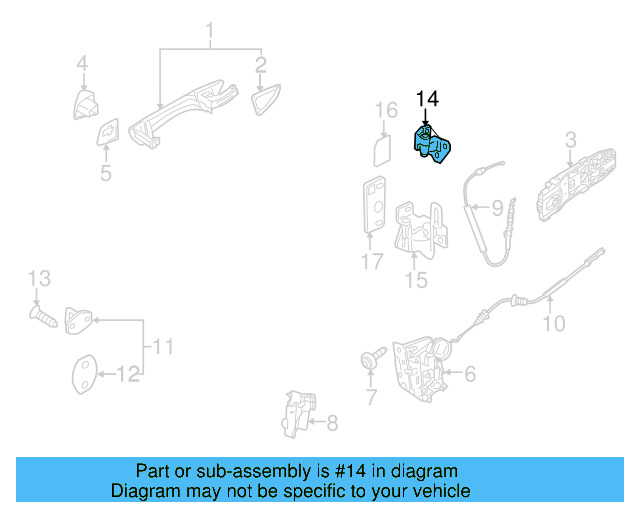 1
4
2
5
14
16
3
9
17
15
13
10
11
12
6
7
8

Part or sub-assembly is #14 in diagram
Diagram may not be specific to your vehicle