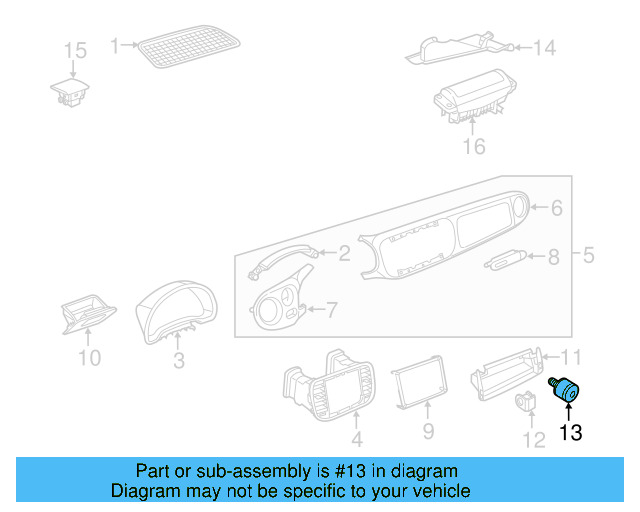 15
1
14
16
6
2
8
5
7
10
3
11
4
9
12
13

Part or sub-assembly is #13 in diagram
Diagram may not be specific to your vehicle