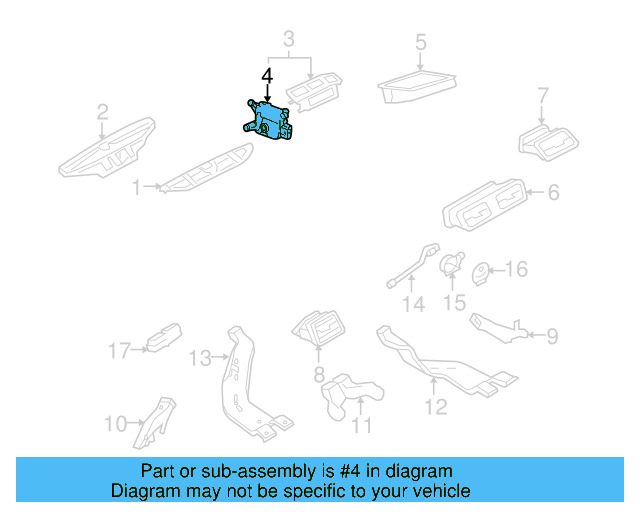 3
5
4
2
7
1
6
16
14
15
9
17
13
8
12
10
11
Part or sub-assembly is #4 in diagram
Diagram may not be specific to your vehicle