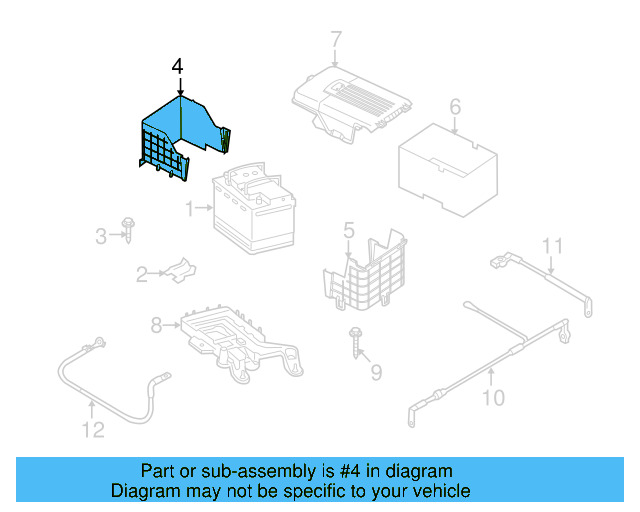 4

7

6

1

3

2

5

11

8

9

10

12

Part or sub-assembly is #4 in diagram
Diagram may not be specific to your vehicle