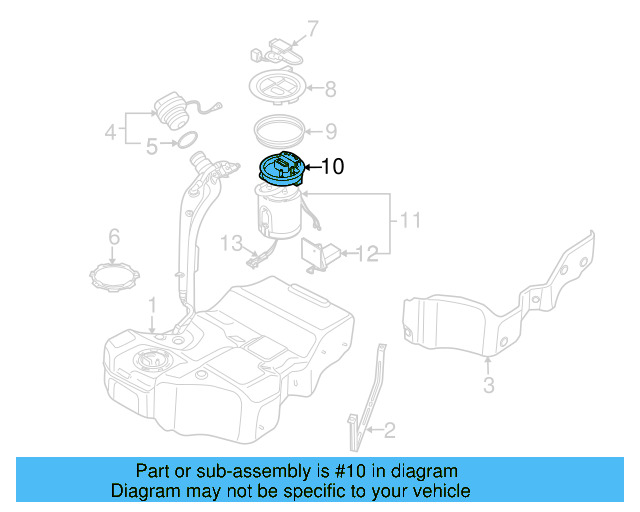 7
8
4
5
9
10
11
6
13
12
1
3
2

Part or sub-assembly is #10 in diagram
Diagram may not be specific to your vehicle