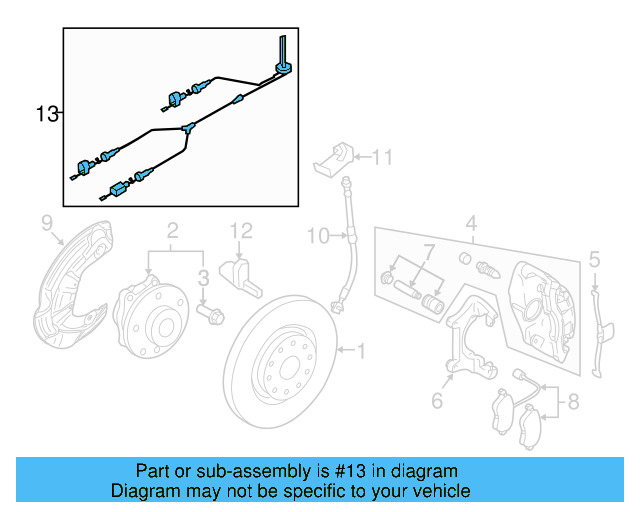 13

11

9

2

12

10

4

7

5

3

1

6

8

Part or sub-assembly is #13 in diagram
Diagram may not be specific to your vehicle