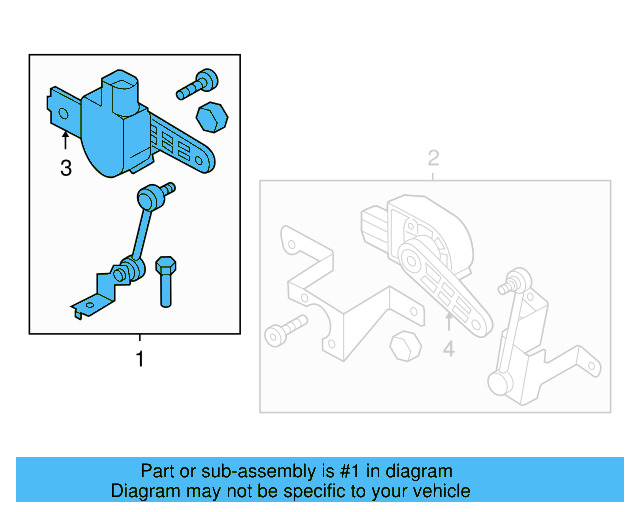 3

1

2

4

Part or sub-assembly is #1 in diagram
Diagram may not be specific to your vehicle