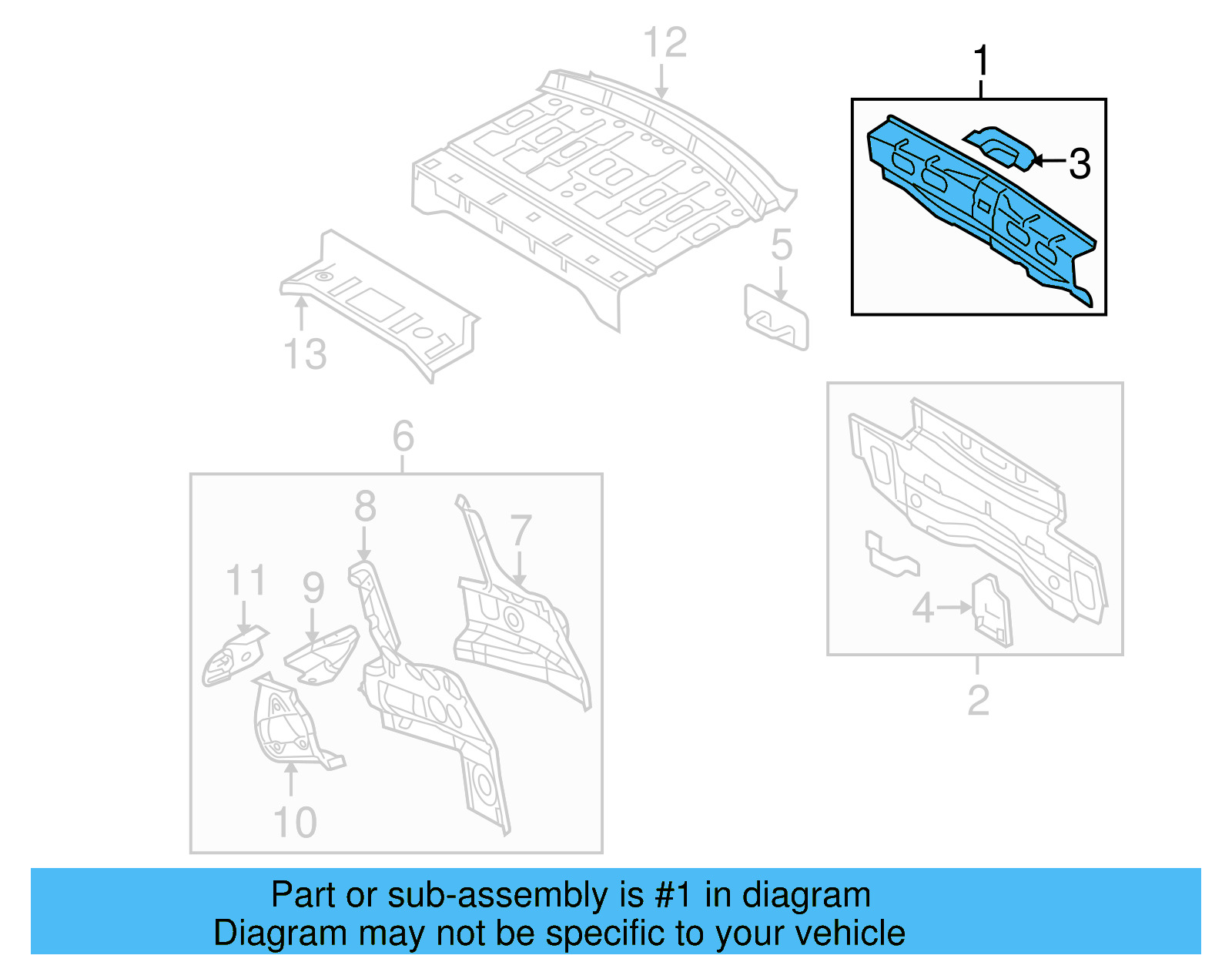 12
1
3
5
13
6
8
7
11
9
10
4
2
Part or sub-assembly is #1 in diagram
Diagram may not be specific to your vehicle