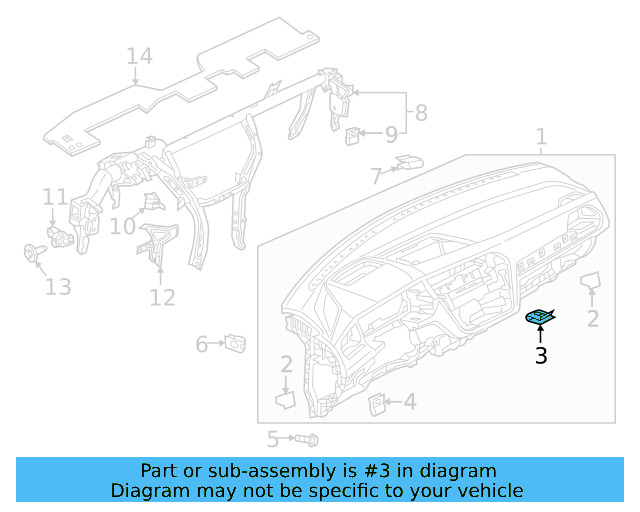 14
8
9
1
7
11
10
13
12
2
3
6
2
4
5
Part or sub-assembly is #3 in diagram
Diagram may not be specific to your vehicle