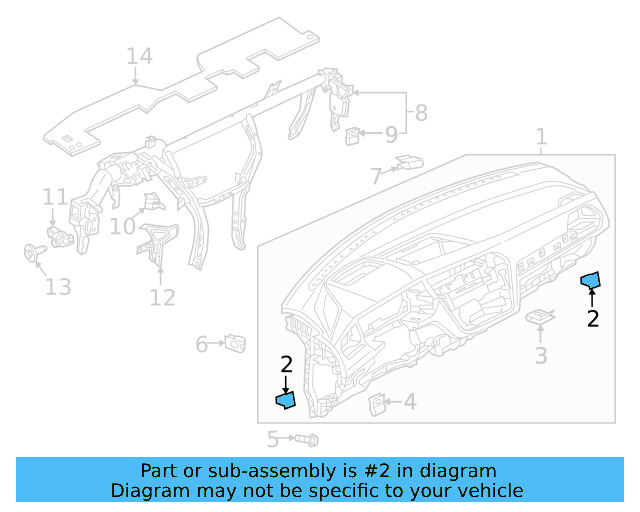 14
8
9
1
7
11
10
13
12
2
3
6
2
4
5

Part or sub-assembly is #2 in diagram
Diagram may not be specific to your vehicle